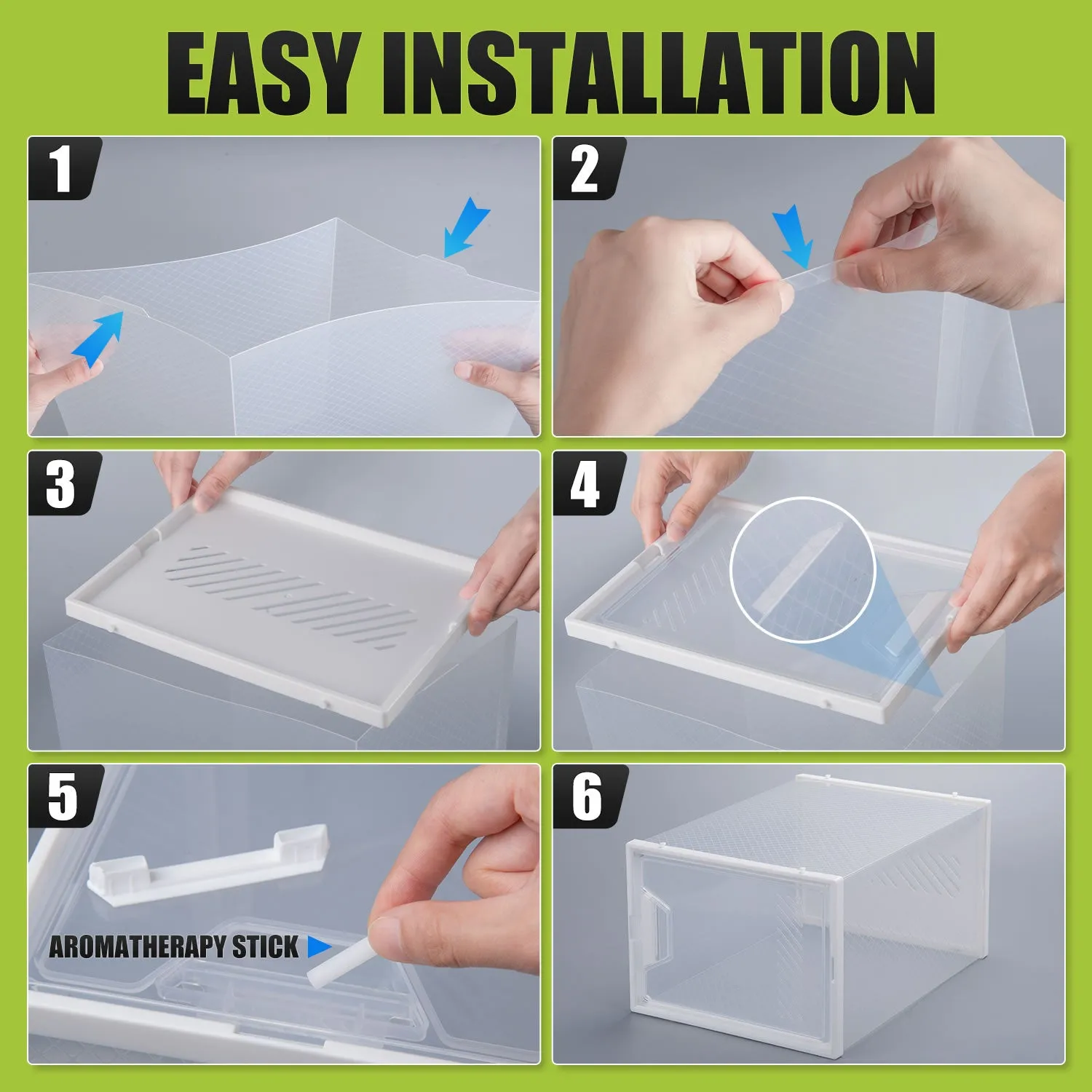 EASY INSTALLATION

1

2

3

4

5

AROMATHERAPY STICK

6