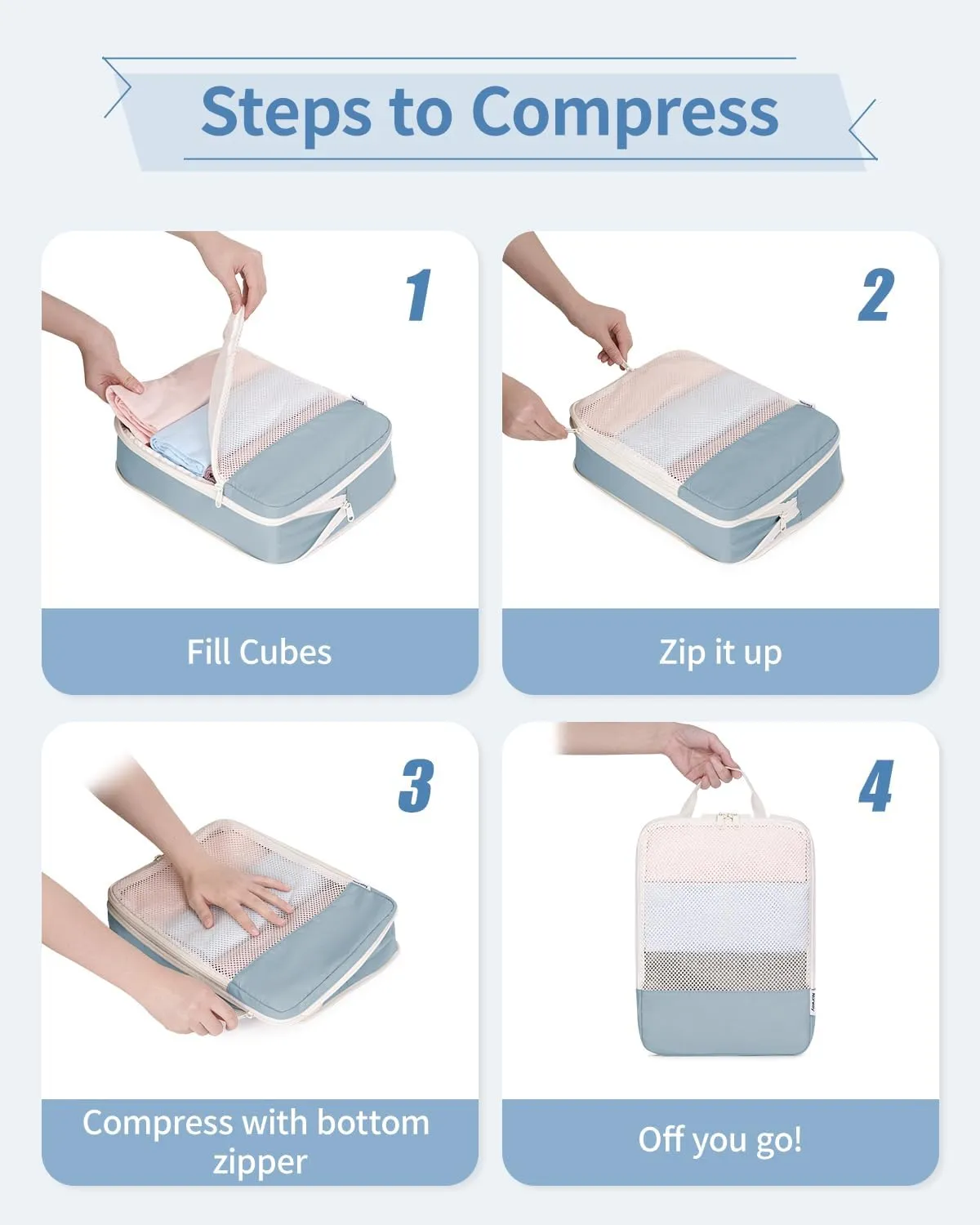 Steps to Compress

1

Fill Cubes

2

Zip it up

3

Compress with bottom zipper

4

Off you go!